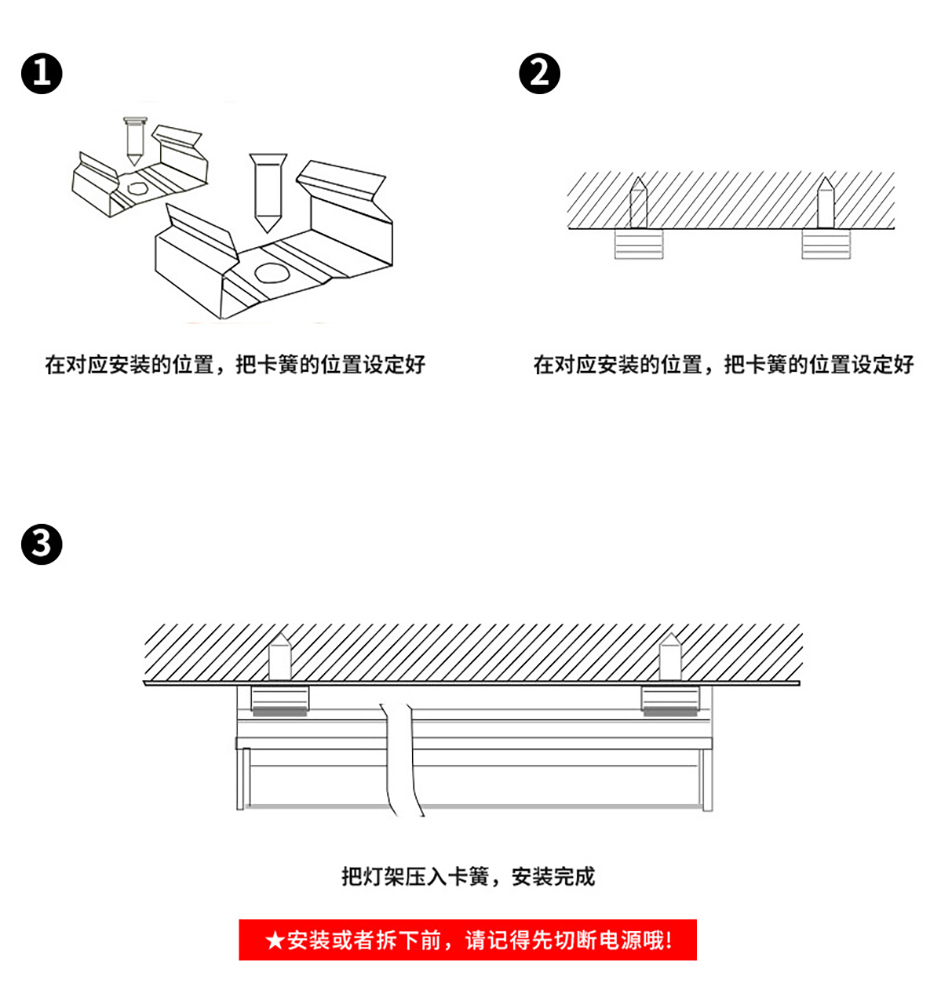 ❶

在对应安装的位置，把卡簧的位置设定好

❷

在对应安装的位置，把卡簧的位置设定好

❸

把灯架压入卡簧，安装完成

★安装或者拆下前，请记得先切断电源哦!