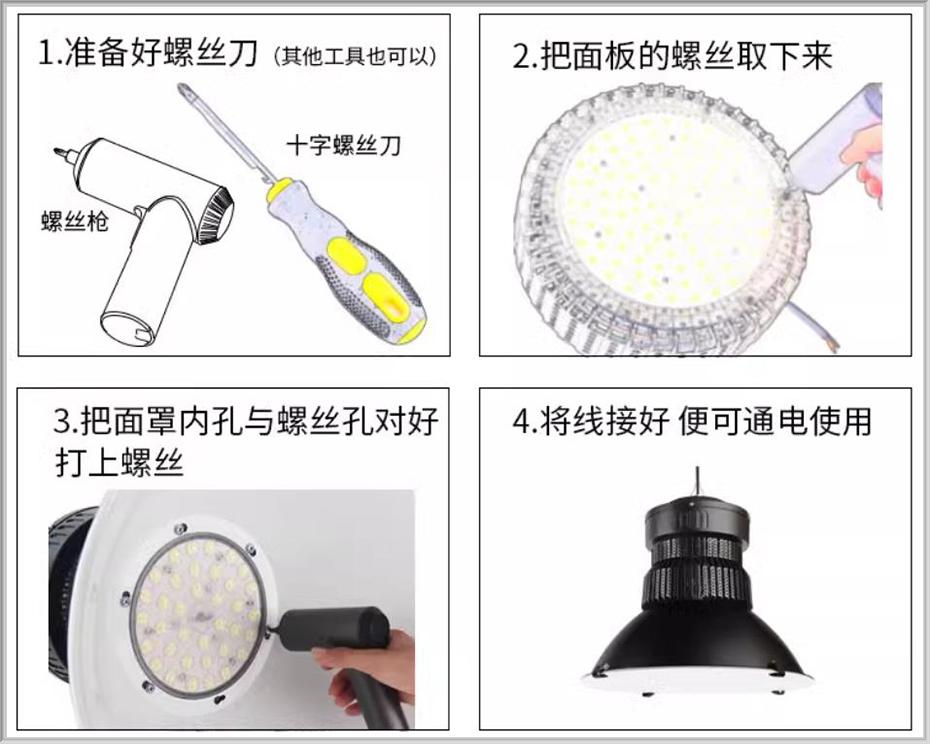 1.准备好螺丝刀（其他工具也可以）

十字螺丝刀

螺丝枪

2.把面板的螺丝取下来

3.把面罩内孔与螺丝孔对好打上螺丝

4.将线接好 便可通电使用